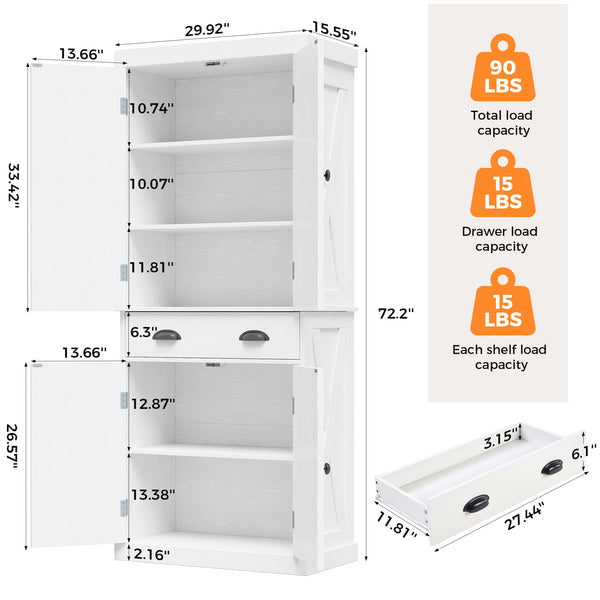 29.92"
15.55"
13.66"
10.74"
33.42"
10.07"
11.81"
72.2"
6.3"
13.66"
12.87"
26.57"
13.38"
2.16"

90 LBS
Total load capacity

15 LBS
Drawer load capacity

15 LBS
Each shelf load capacity

3.15"
6.1"
11.81"
27.44"