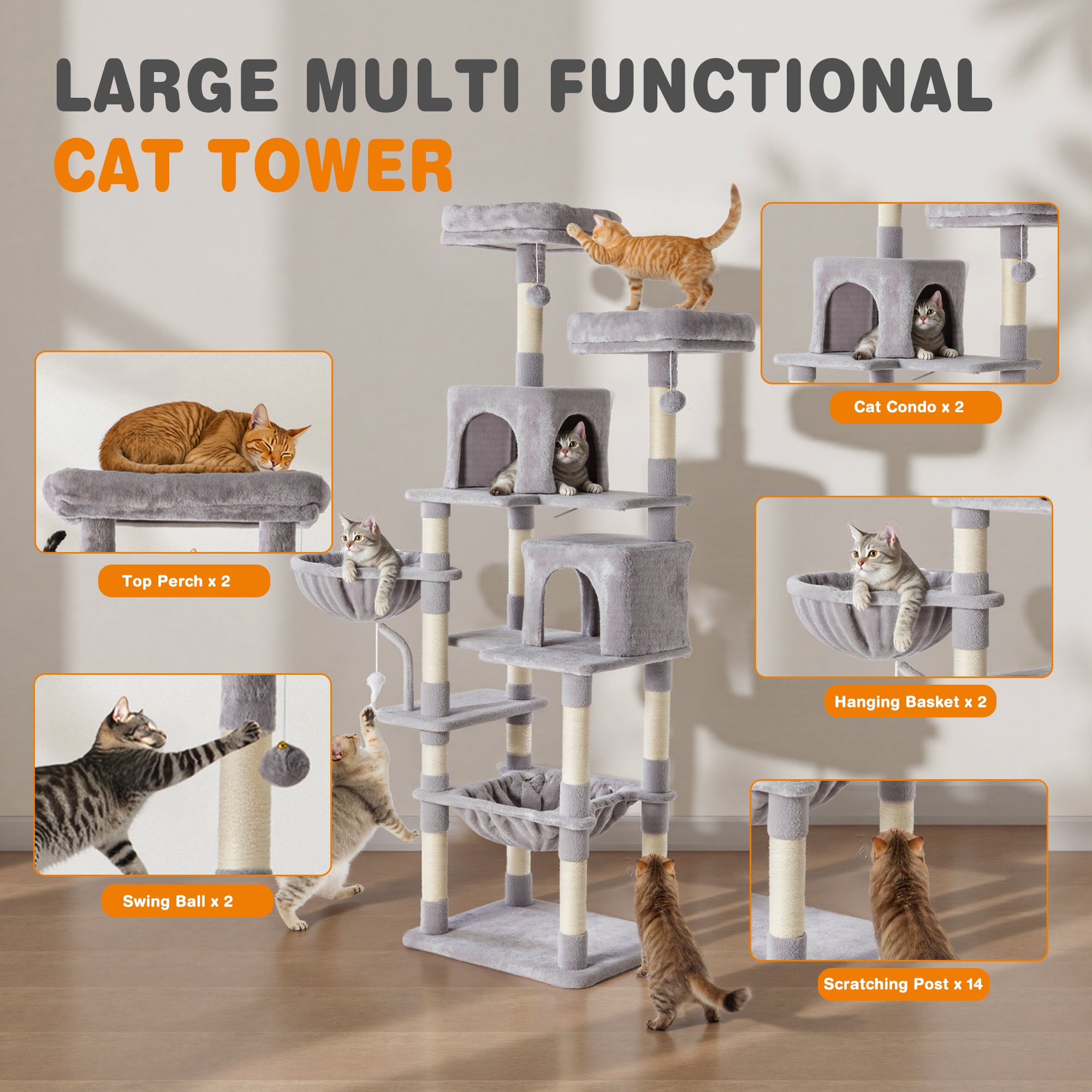 LARGE MULTI FUNCTIONAL
CAT TOWER

Top Perch x 2

Swing Ball x 2

Cat Condo x 2

Hanging Basket x 2

Scratching Post x 14