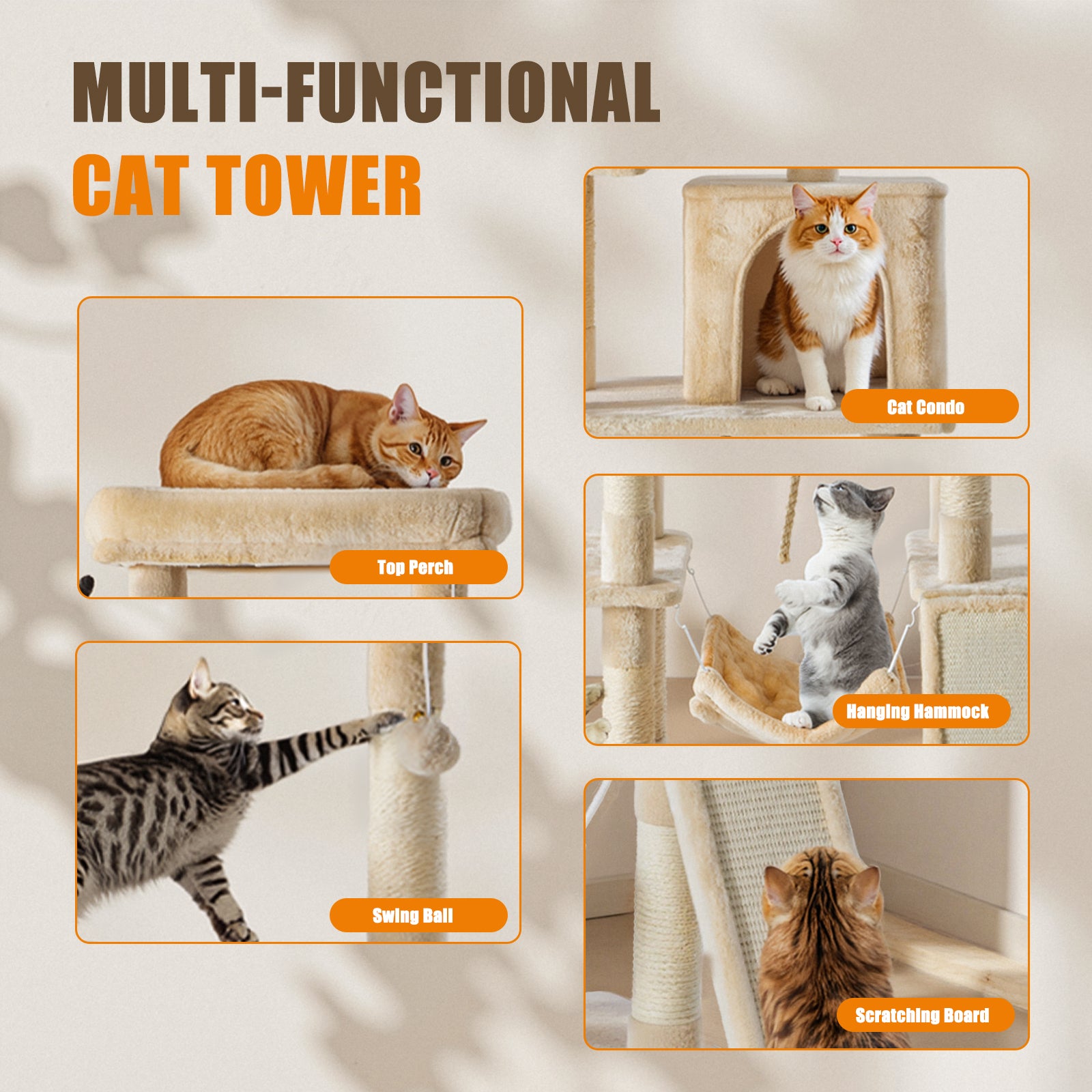 MULTI-FUNCTIONAL
CAT TOWER

Top Perch

Swing Ball

Cat Condo

Hanging Hammock

Scratching Board