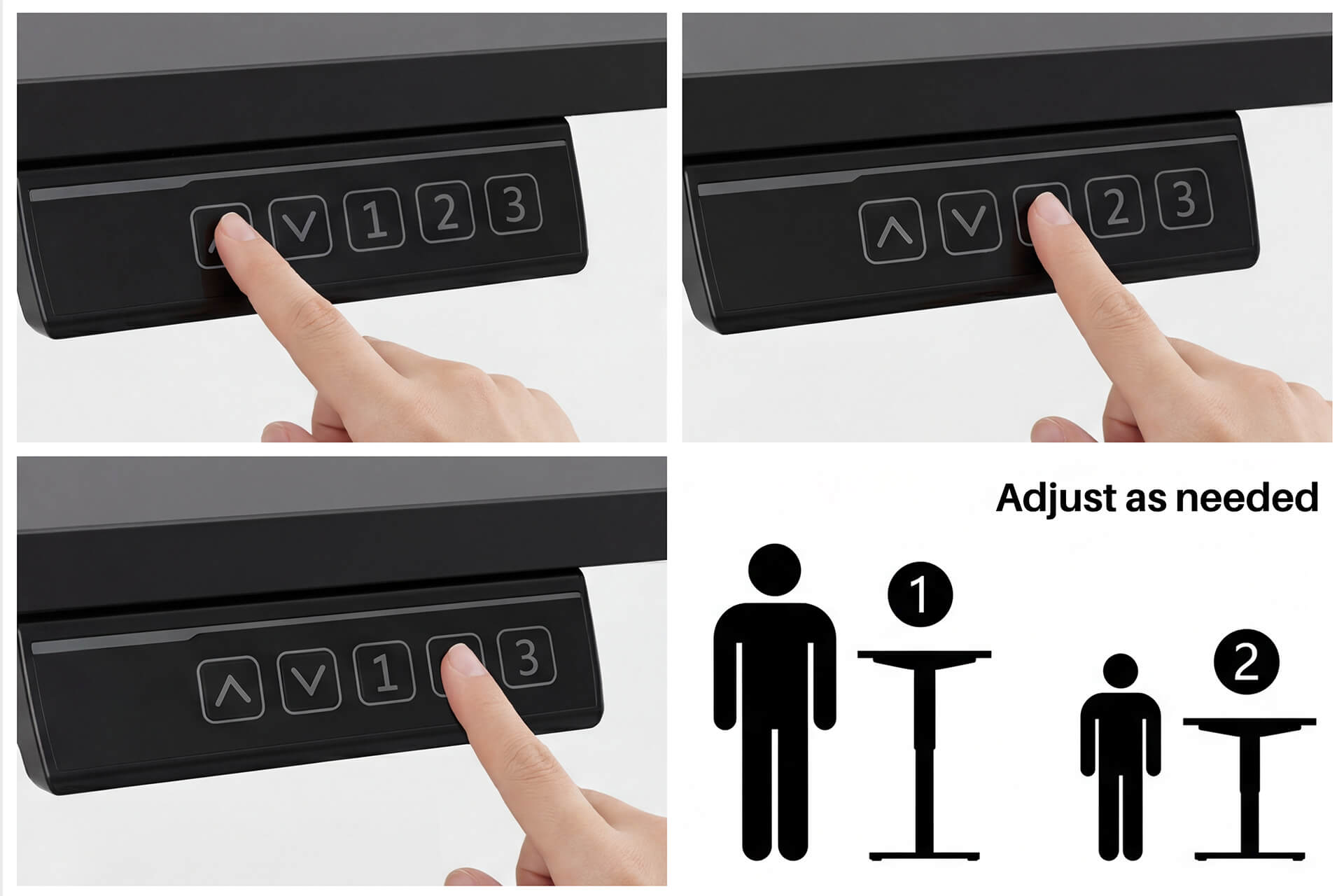 1 2 3

2 3

1 3

Adjust as needed

1

2