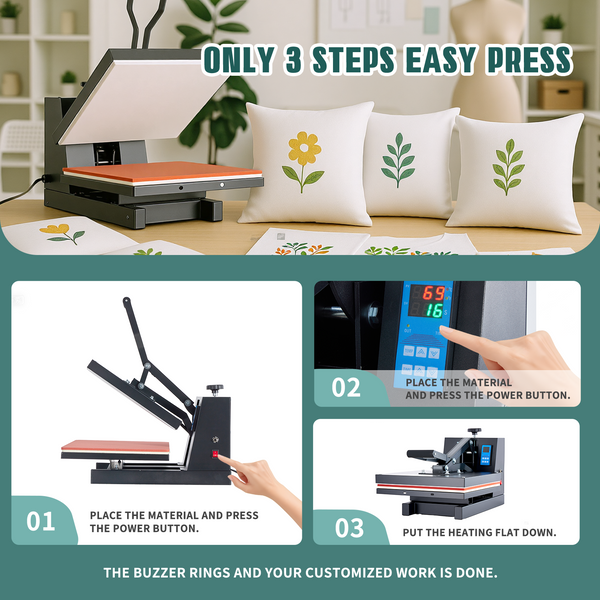 ONLY 3 STEPS EASY PRESS

01
PLACE THE MATERIAL AND PRESS THE POWER BUTTON.

69
16

02
PLACE THE MATERIAL AND PRESS THE POWER BUTTON.

03
PUT THE HEATING FLAT DOWN.

THE BUZZER RINGS AND YOUR CUSTOMIZED WORK IS DONE.