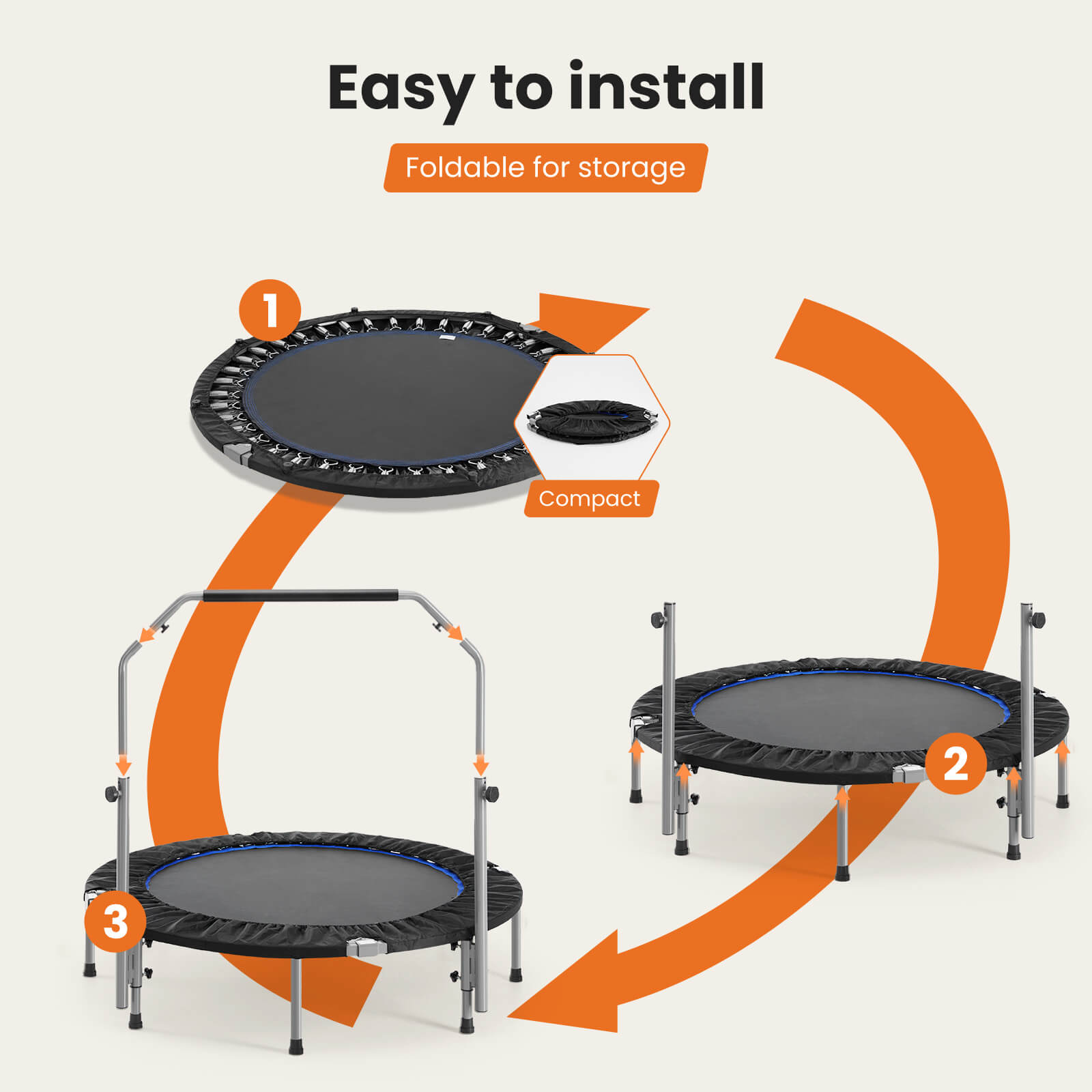 Easy to install

Foldable for storage

1

Compact

2

3