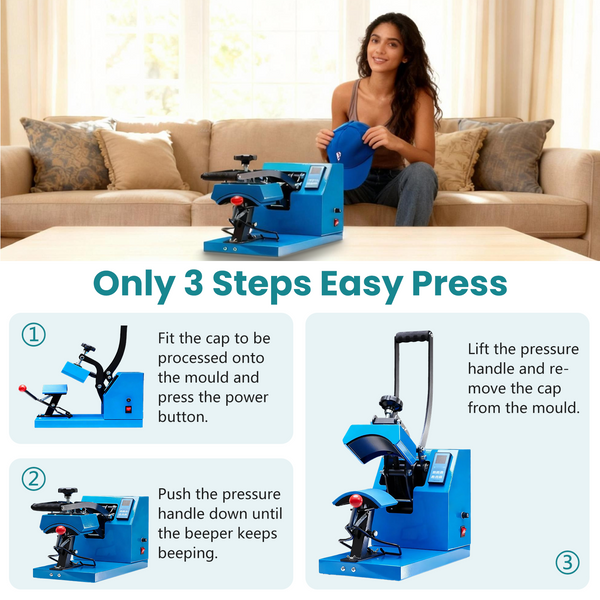 Only 3 Steps Easy Press

①

Fit the cap to be processed onto the mould and press the power button.

②

Push the pressure handle down until the beeper keeps beeping.

Lift the pressure handle and remove the cap from the mould.

③